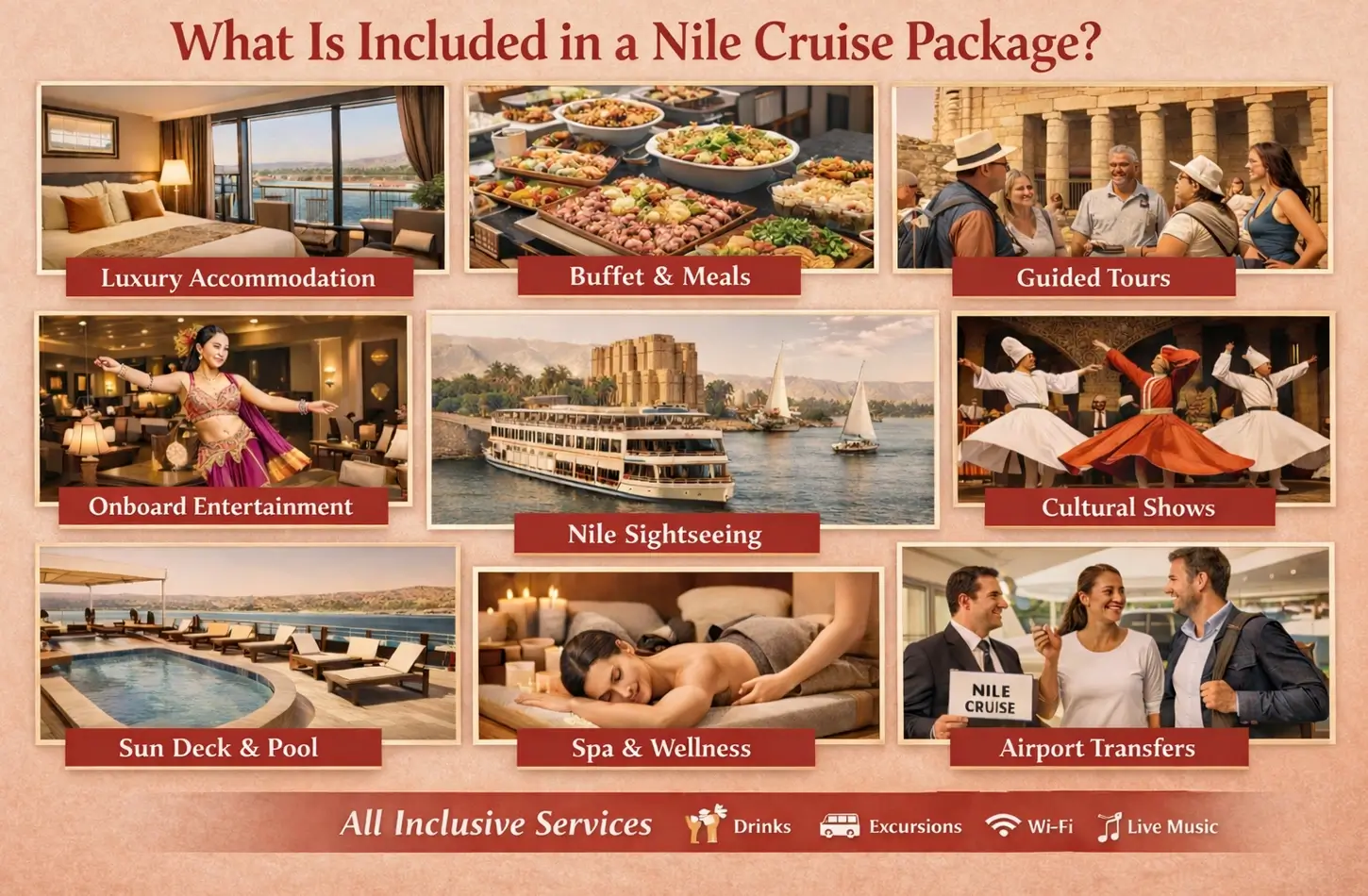 What Is Included in a Nile Cruise Package?

Luxury Accommodation

Buffet & Meals

Guided Tours

Onboard Entertainment

Nile Sightseeing

Cultural Shows

Sun Deck & Pool

Spa & Wellness

NILE CRUISE

Airport Transfers

All Inclusive Services Drinks Excursions Wi-Fi Live Music